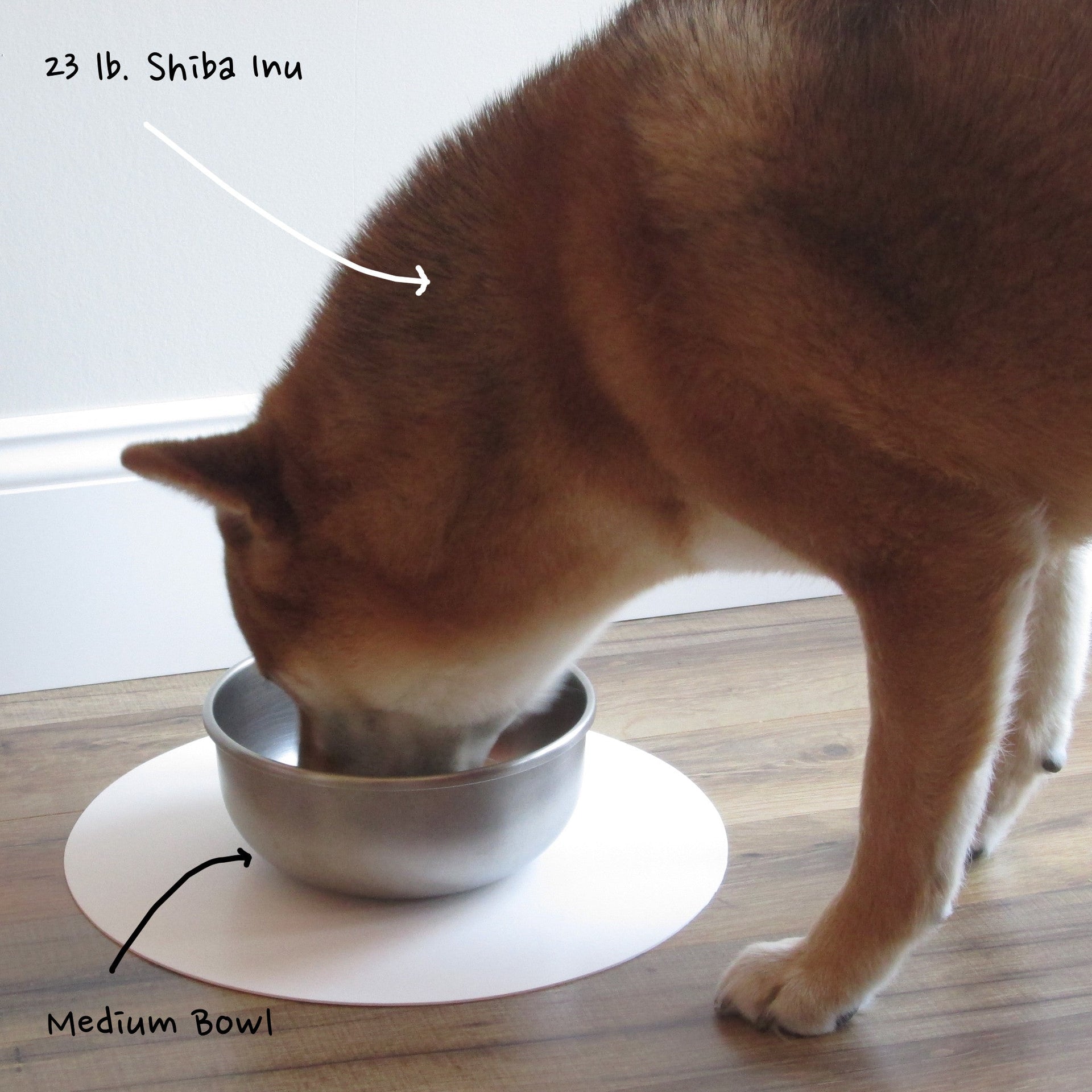 23 lb. Shiba Inu

Medium Bowl